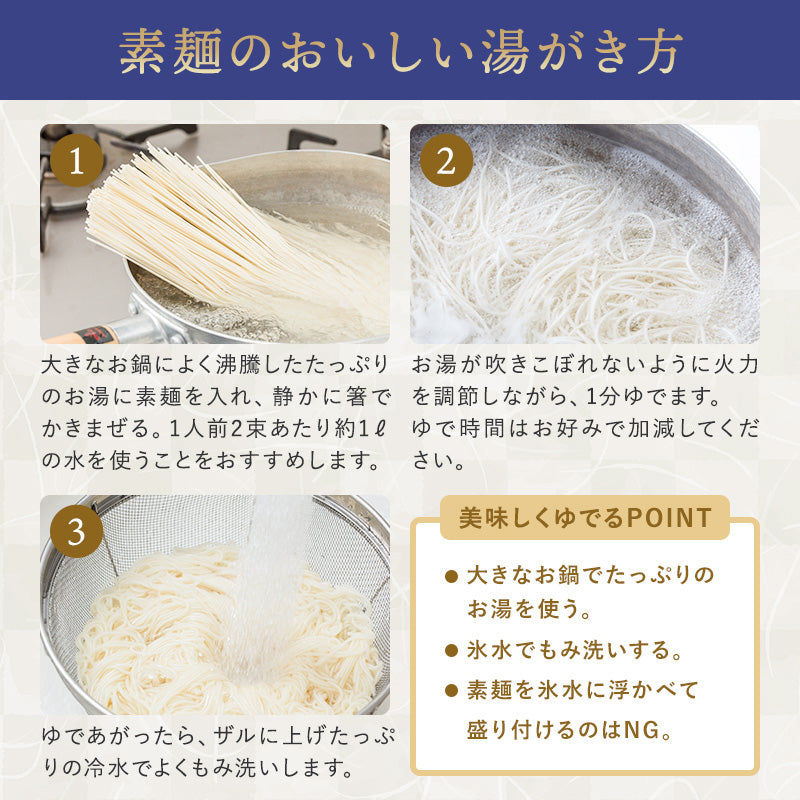 素麺のおいしい湯がき方

1

大きなお鍋によく沸騰したたっぷりのお湯に素麺を入れ、静かに箸でかきまぜる。1人前2束あたり約1ℓの水を使うことをおすすめします。

2

お湯が吹きこぼれないように火力を調節しながら、1分ゆでます。
ゆで時間はお好みで加減してください。

3

ゆであがったら、ザルに上げたっぷりの冷水でよくもみ洗いします。

美味しくゆでるPOINT

● 大きなお鍋でたっぷりのお湯を使う。
● 氷水でもみ洗いする。
● 素麺を氷水に浮かべて盛り付けるのはNG。